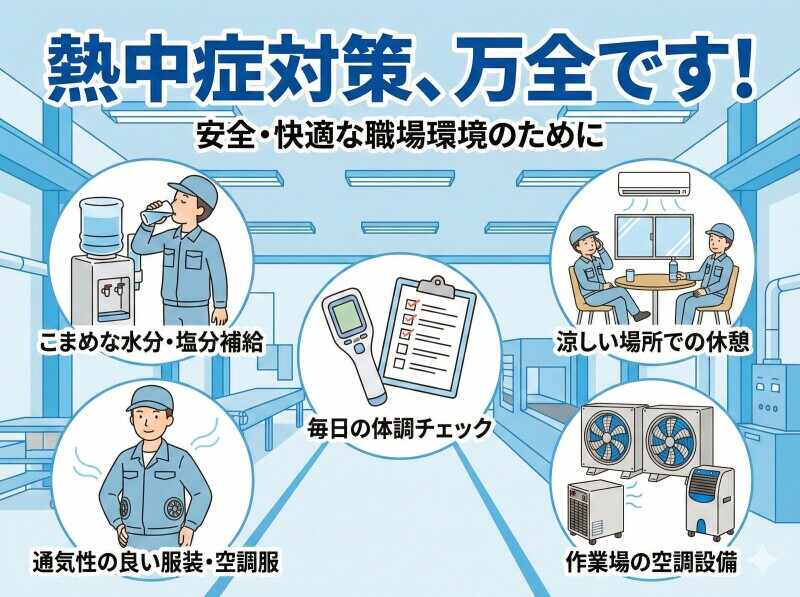 熱中症対策、万全です!

安全・快適な職場環境のために

こまめな水分・塩分補給

涼しい場所での休憩

毎日の体調チェック

通気性の良い服装・空調服

作業場の空調設備