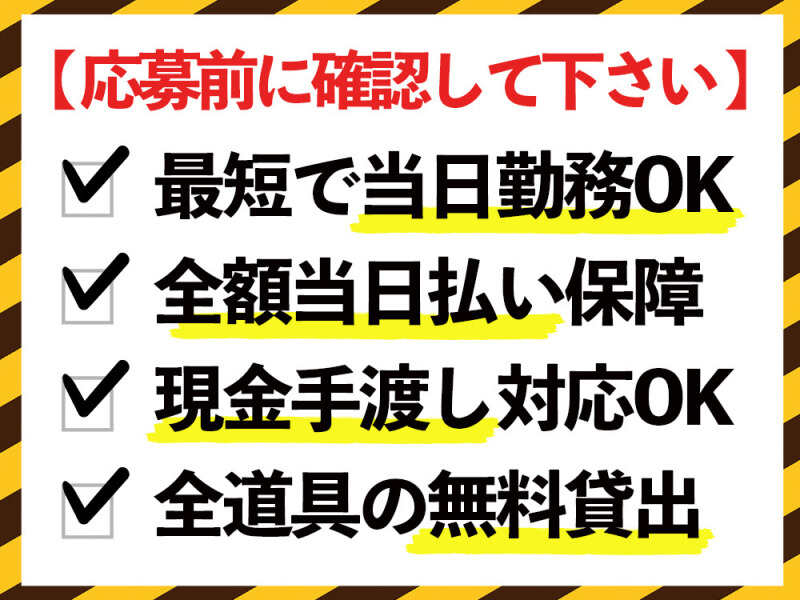 【応募前に確認して下さい】

☑ 最短で当日勤務OK

☑ 全額当日払い保障

☑ 現金手渡し対応OK

☑ 全道具の無料貸出